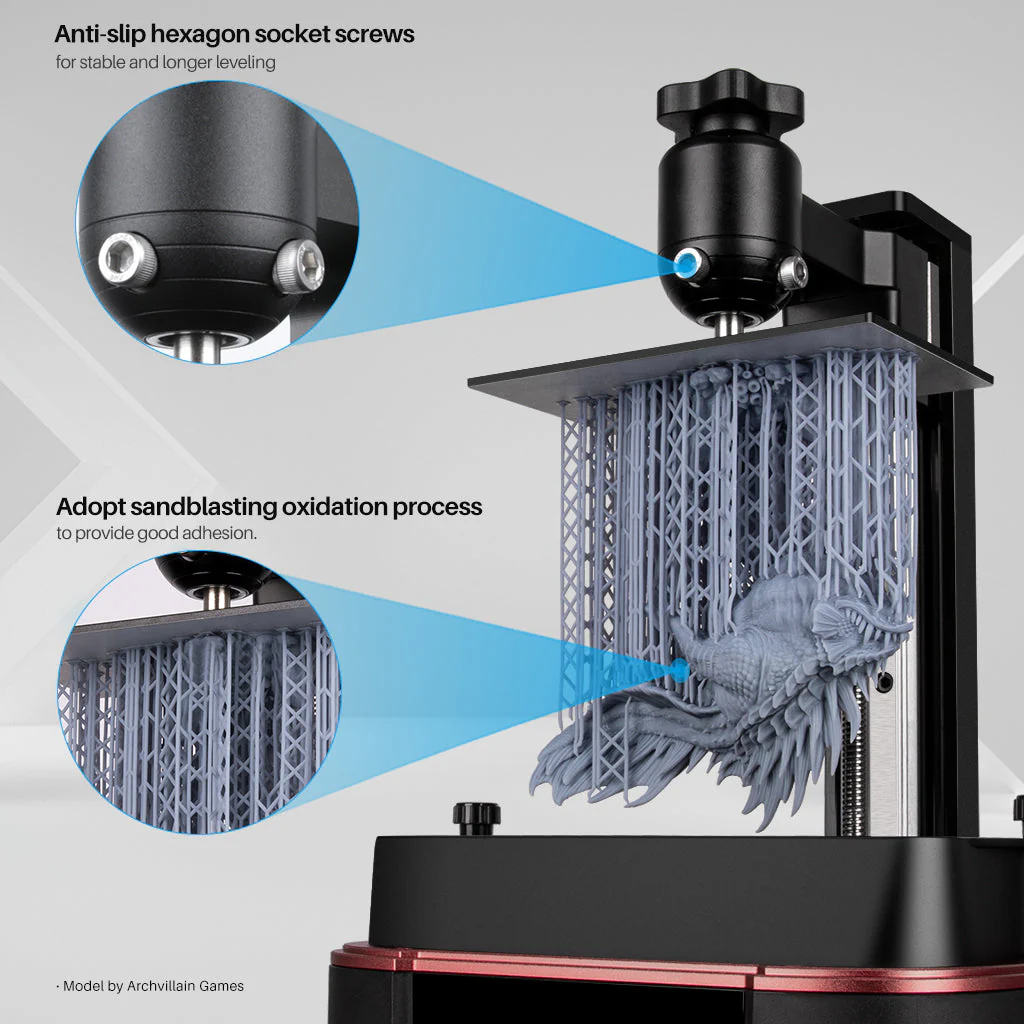 Anti-slip hexagon socket screws
for stable and longer leveling

Adopt sandblasting oxidation process
to provide good adhesion.

· Model by Archvillain Games